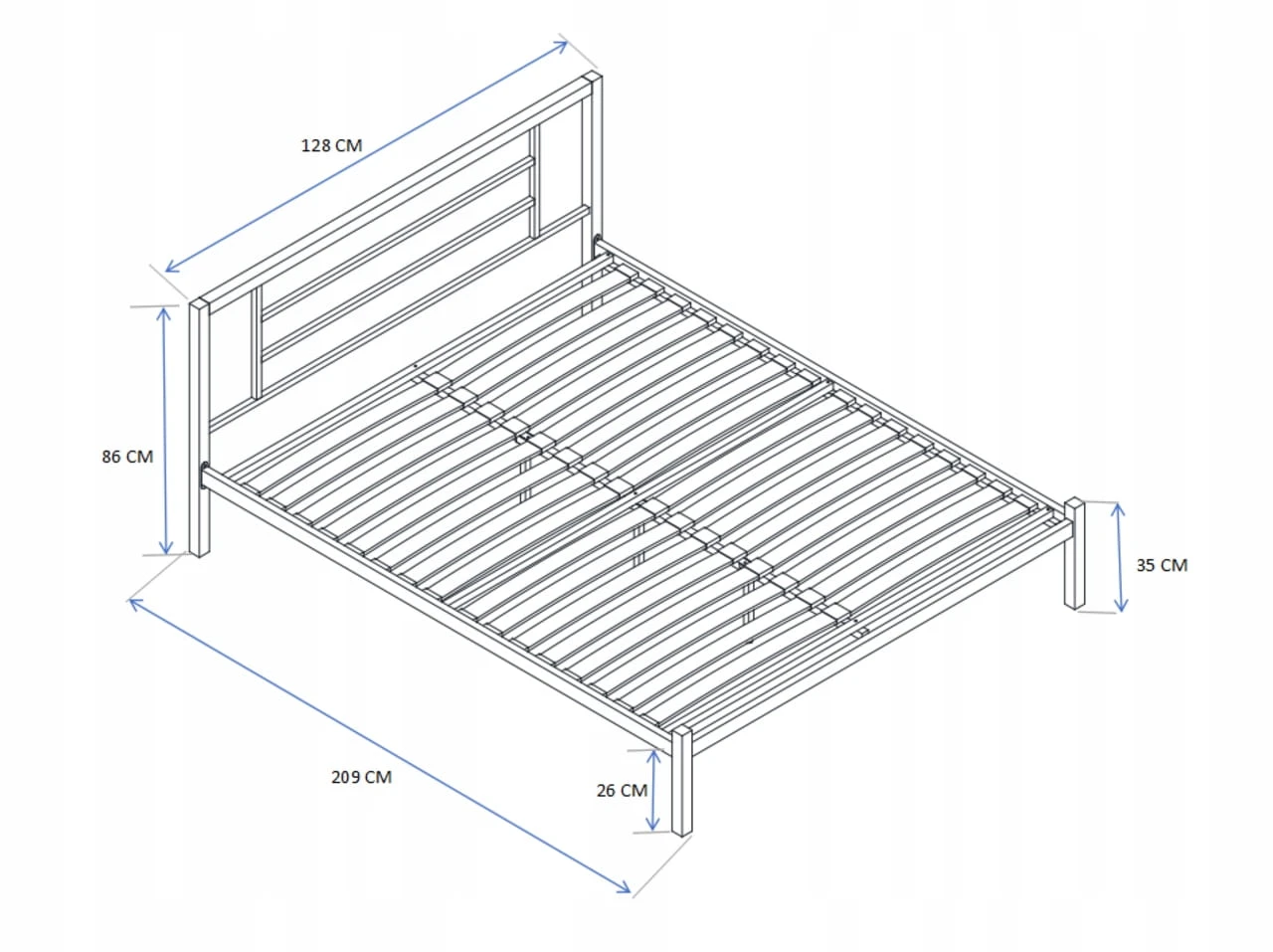 128 CM

86 CM

35 CM

209 CM

26 CM